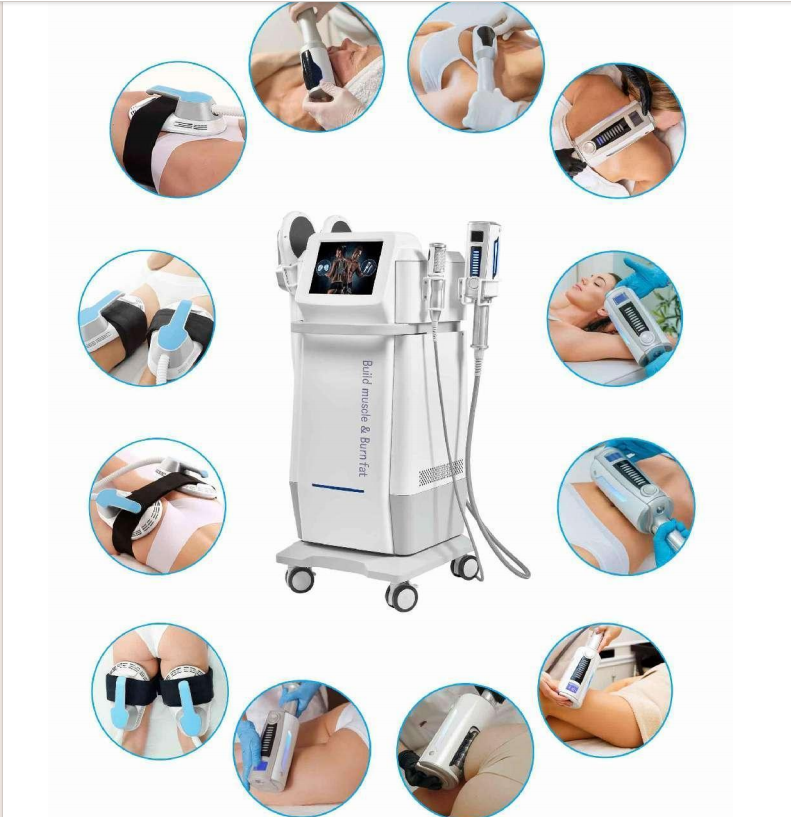 Build muscle & Burn fat